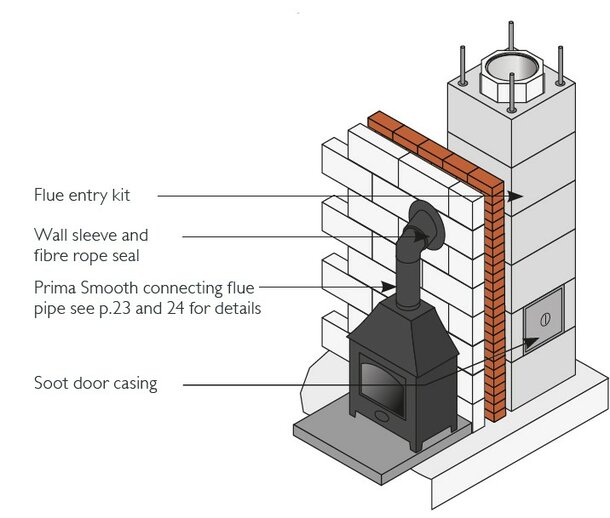 Flue entry kit

Wall sleeve and fibre rope seal

Prima Smooth connecting flue pipe see p.23 and 24 for details

Soot door casing